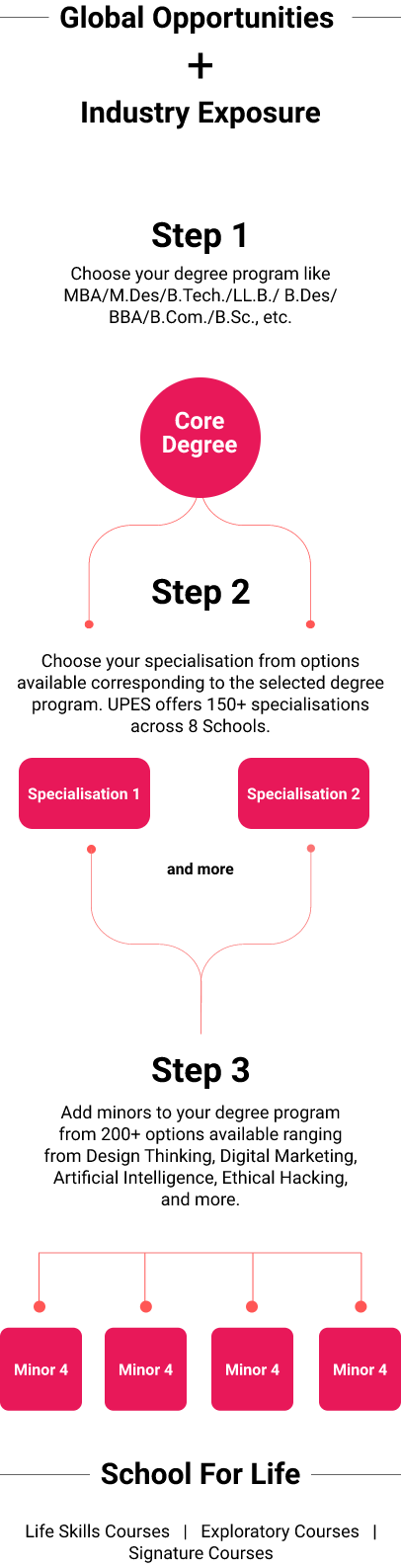 Global Opportunities

+

Industry Exposure

Step 1

Choose your degree program like MBA/M.Des/B.Tech./LL.B./ B.Des/ BBA/B.Com./B.Sc., etc.

Core Degree

Step 2

Choose your specialisation from options available corresponding to the selected degree program. UPES offers 150+ specialisations across 8 Schools.

Specialisation 1

Specialisation 2

and more

Step 3

Add minors to your degree program from 200+ options available ranging from Design Thinking, Digital Marketing, Artificial Intelligence, Ethical Hacking, and more.

Minor 4

Minor 4

Minor 4

Minor 4

School For Life

Life Skills Courses | Exploratory Courses | Signature Courses